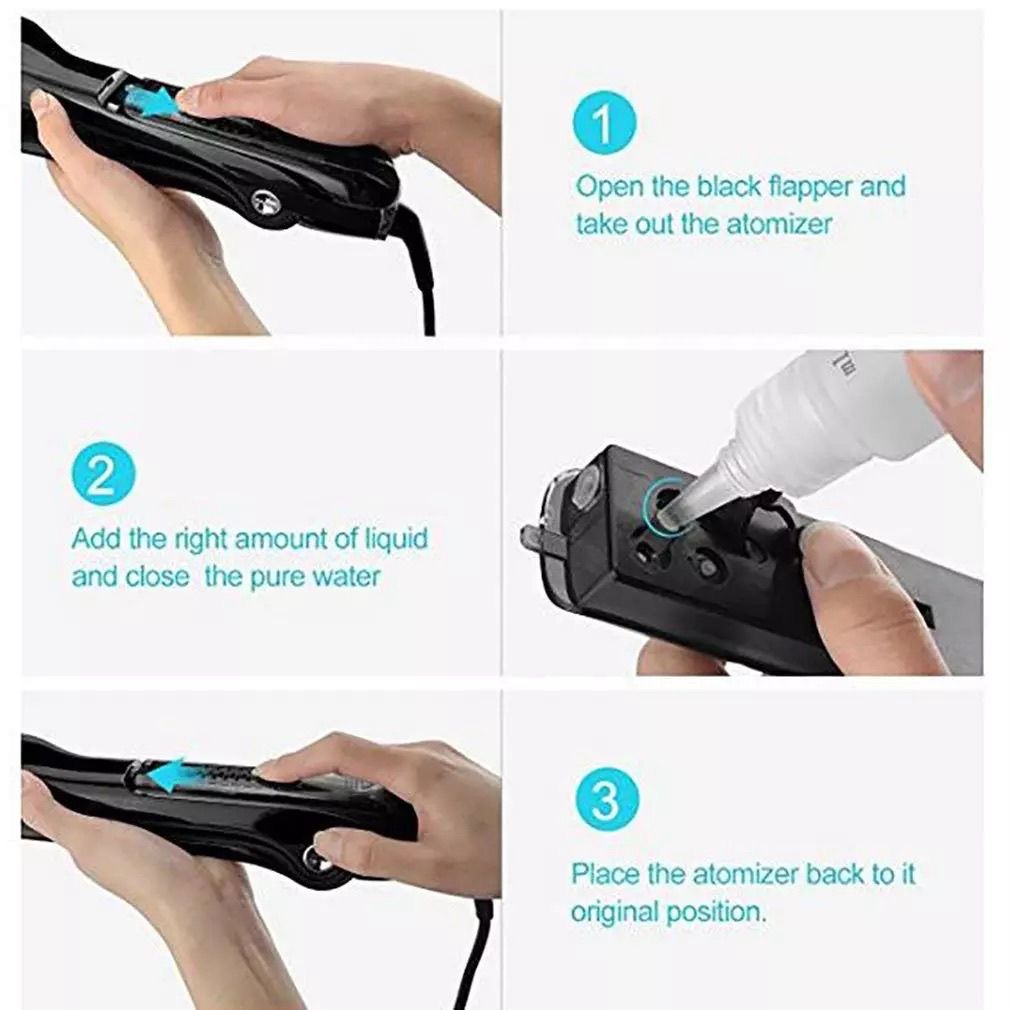 1

Open the black flapper and take out the atomizer

2

Add the right amount of liquid and close  the pure water

3

Place the atomizer back to it original position.