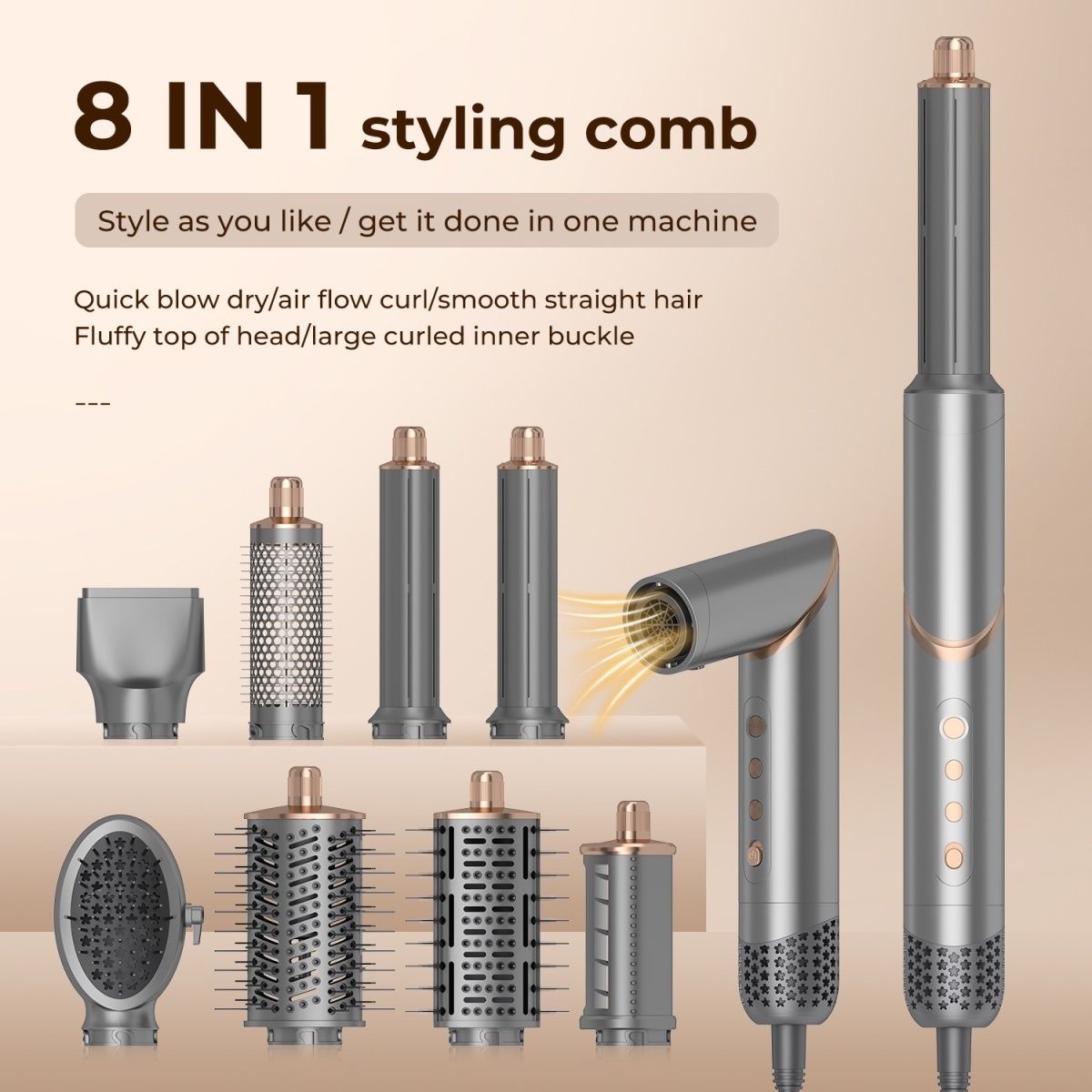 8 IN 1 styling comb

Style as you like / get it done in one machine

Quick blow dry/air flow curl/smooth straight hair
Fluffy top of head/large curled inner buckle

---